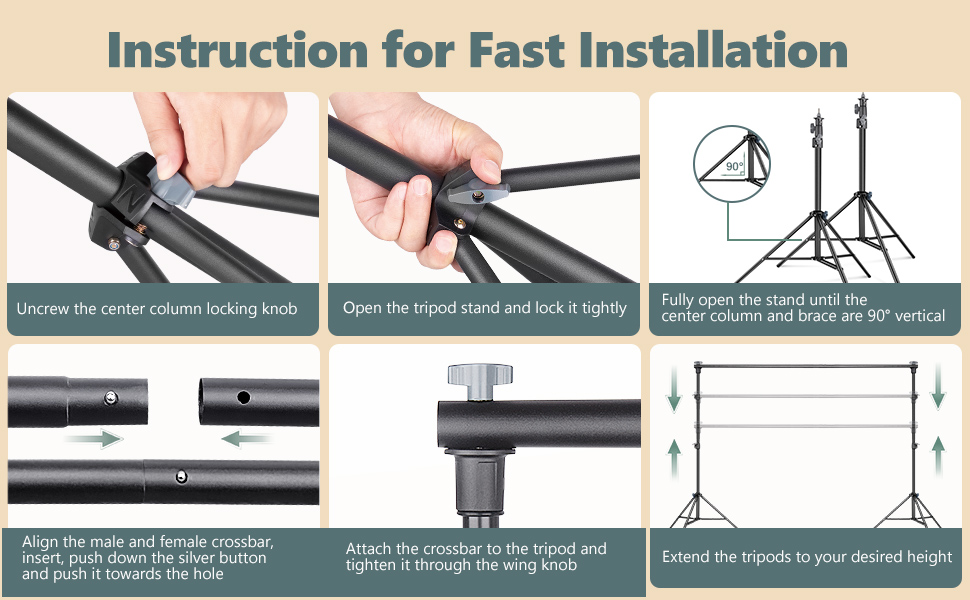 Instruction for Fast Installation

Uncrew the center column locking knob

Open the tripod stand and lock it tightly

90°

Fully open the stand until the center column and brace are 90° vertical

Align the male and female crossbar, insert, push down the silver button and push it towards the hole

Attach the crossbar to the tripod and tighten it through the wing knob

Extend the tripods to your desired height